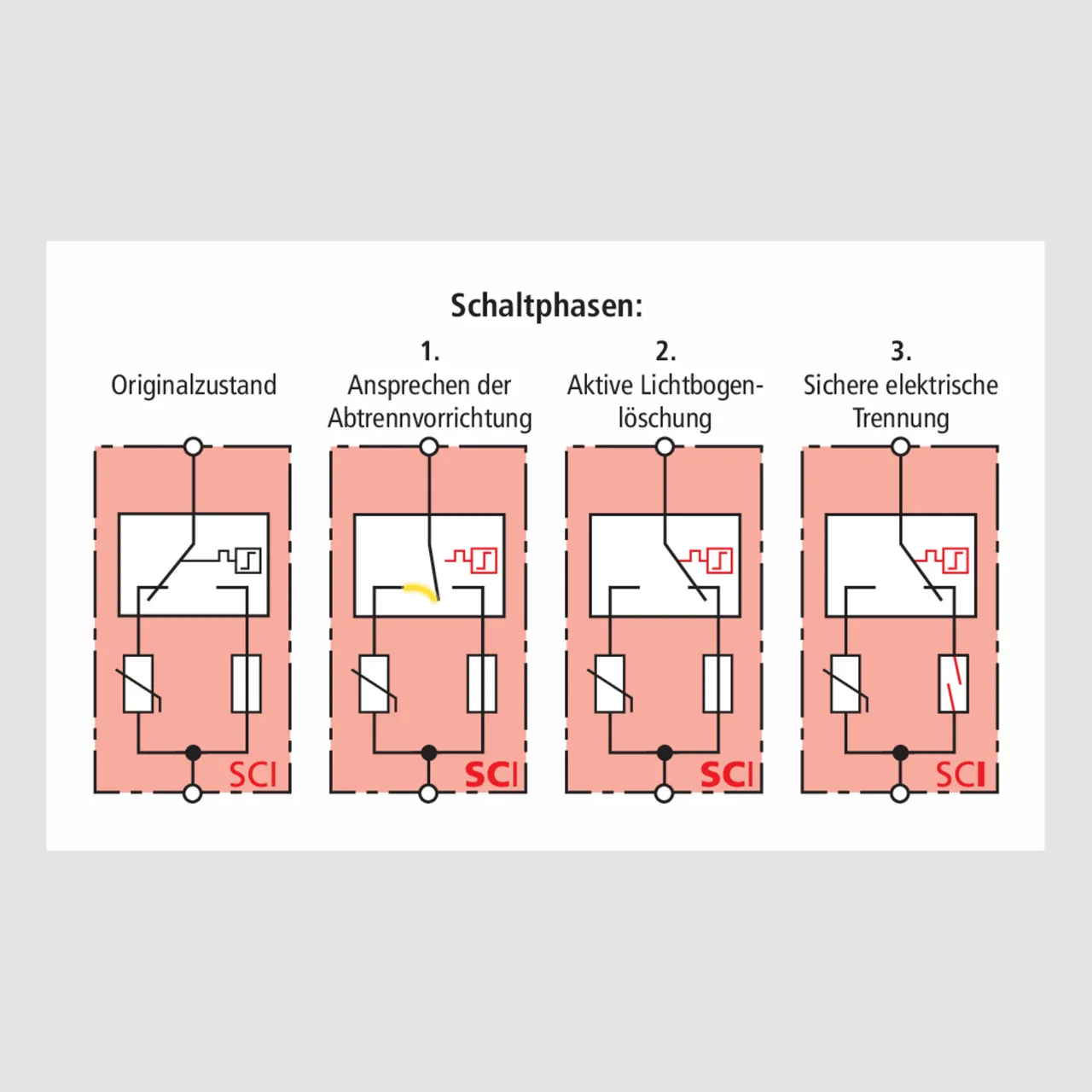 Schaltphasen:

Originalzustand

1.
Ansprechen der Abtrennvorrichtung

2.
Aktive Lichtbogenlöschung

3.
Sichere elektrische Trennung

SCI

SCI

SCI

SCI