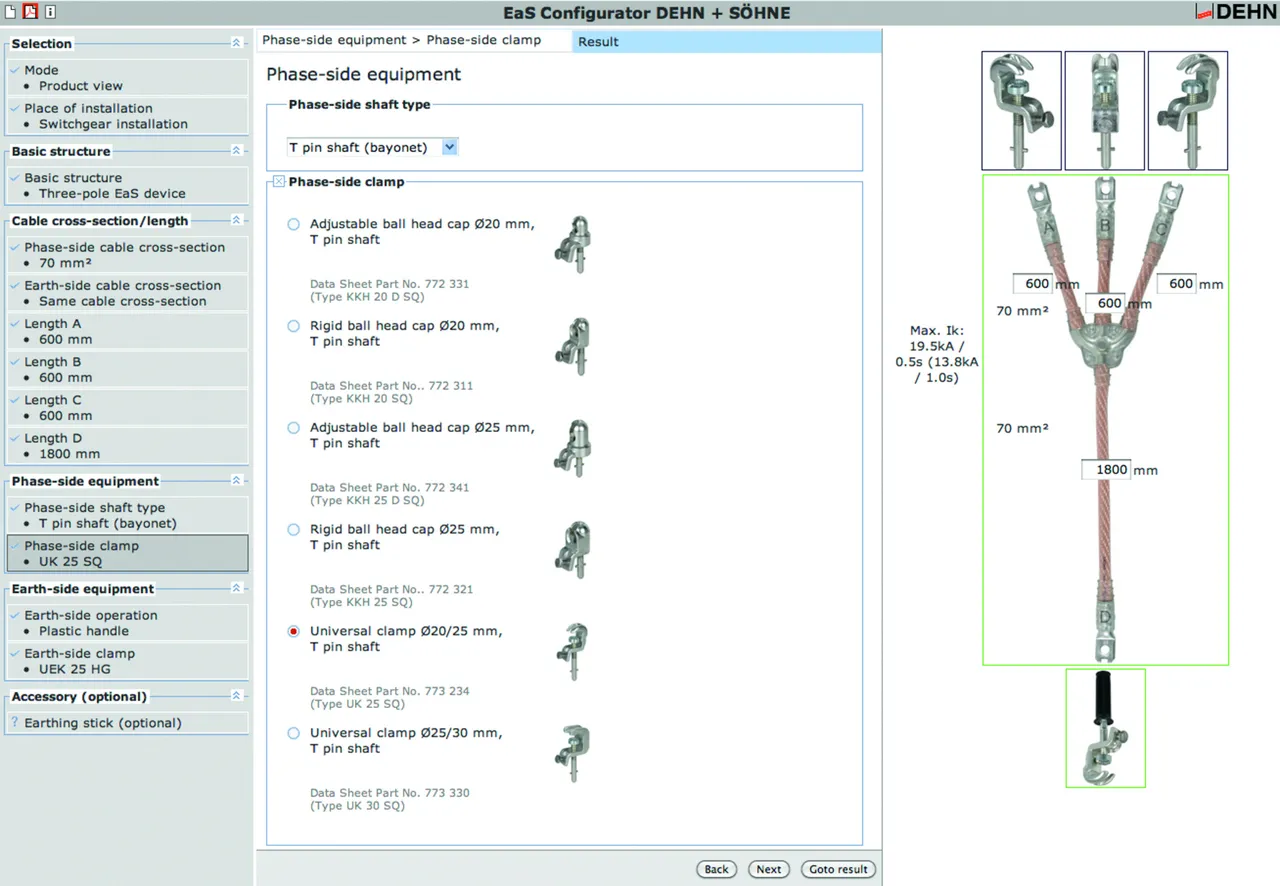 EaS Configurator DEHN + SÖHNE

DEHN

Selection
Mode
• Product view
Place of installation
• Switchgear installation

Basic structure
Basic structure
• Three-pole EaS device

Cable cross-section/length
Phase-side cable cross-section
• 70 mm²
Earth-side cable cross-section
• Same cable cross-section
Length A
• 600 mm
Length B
• 600 mm
Length C
• 600 mm
Length D
• 1800 mm

Phase-side equipment
Phase-side shaft type
• T pin shaft (bayonet)
Phase-side clamp
• UK 25 SQ

Earth-side equipment
Earth-side operation
• Plastic handle
Earth-side clamp
• UEK 25 HG

Accessory (optional)
? Earthing stick (optional)

Phase-side equipment > Phase-side clamp
Result

Phase-side equipment

Phase-side shaft type
T pin shaft (bayonet)

Phase-side clamp

Adjustable ball head cap Ø20 mm, T pin shaft
Data Sheet Part No. 772 331
(Type KKH 20 D SQ)

Rigid ball head cap Ø20 mm, T pin shaft
Data Sheet Part No.. 772 311
(Type KKH 20 SQ)

Adjustable ball head cap Ø25 mm, T pin shaft
Data Sheet Part No. 772 341
(Type KKH 25 D SQ)

Rigid ball head cap Ø25 mm, T pin shaft
Data Sheet Part No.. 772 321
(Type KKH 25 SQ)

Universal clamp Ø20/25 mm, T pin shaft
Data Sheet Part No. 773 234
(Type UK 25 SQ)

Universal clamp Ø25/30 mm, T pin shaft
Data Sheet Part No. 773 330
(Type UK 30 SQ)

Back Next Goto result

A B C
600 mm
600 mm
600 mm
70 mm²
Max. Ik: 19.5kA / 0.5s (13.8kA / 1.0s)
70 mm²
1800 mm
D